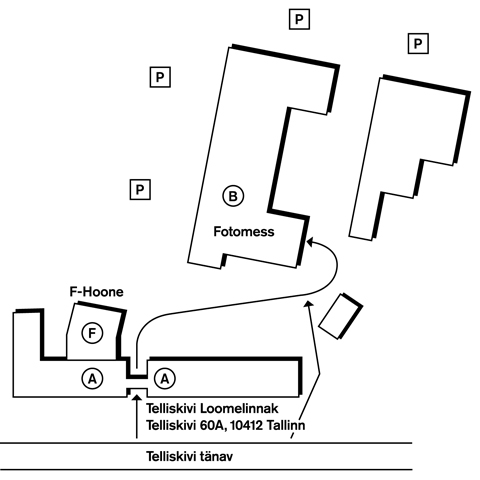 P

P

P

P

B

Fotomess

F-Hoone

F

A

A

Telliskivi Loomelinnak
Telliskivi 60A, 10412 Tallinn

Telliskivi tänav